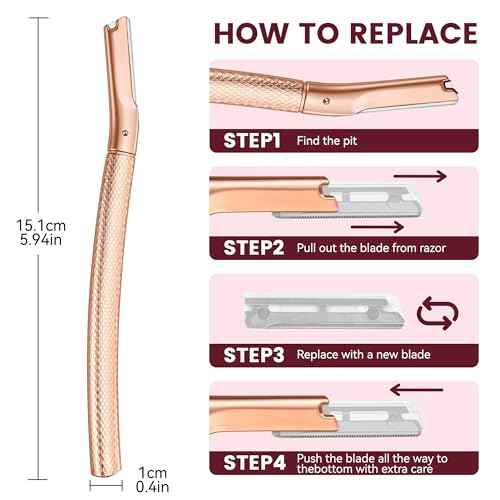 15.1cm
5.94in

1cm
0.4in

HOW TO REPLACE

STEP1 Find the pit

STEP2 Pull out the blade from razor

STEP3 Replace with a new blade

STEP4 Push the blade all the way to thebottom with extra care