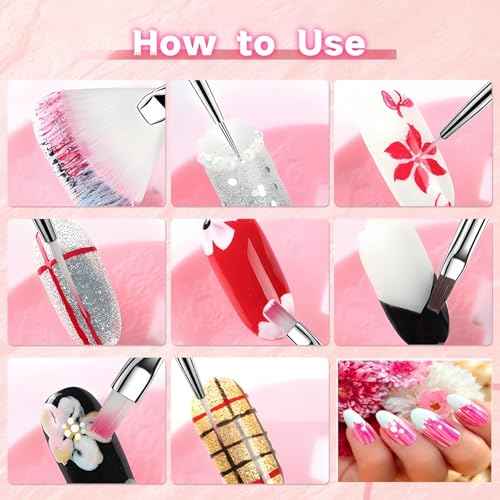 How to Use