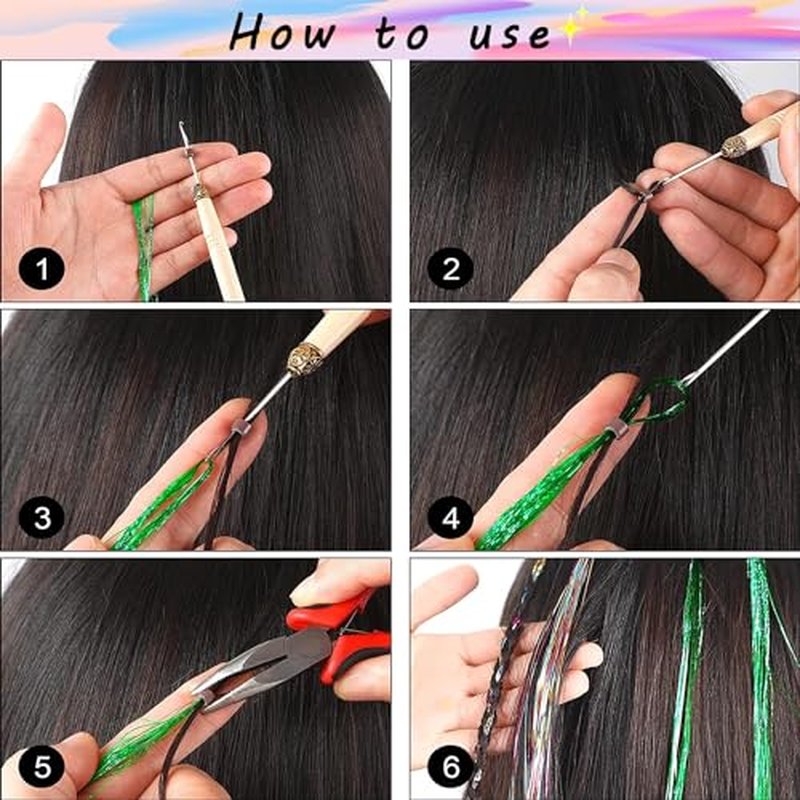 How to use

1

2

3

4

5

6