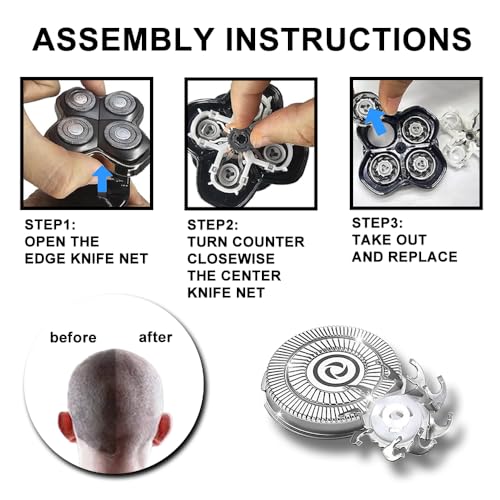 ASSEMBLY INSTRUCTIONS

STEP1:
OPEN THE
EDGE KNIFE NET

STEP2:
TURN COUNTER
CLOSEWISE
THE CENTER
KNIFE NET

STEP3:
TAKE OUT
AND REPLACE

before after