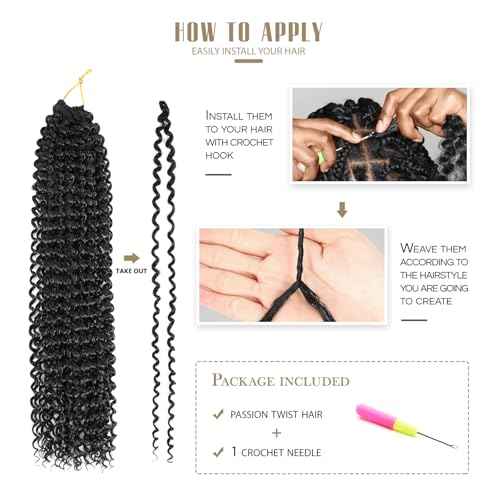 HOW TO APPLY
EASILY INSTALL YOUR HAIR

TAKE OUT

INSTALL THEM TO YOUR HAIR WITH CROCHET HOOK

WEAVE THEM ACCORDING TO THE HAIRSTYLE YOU ARE GOING TO CREATE

PACKAGE INCLUDED

✓ PASSION TWIST HAIR
+
✓ 1 CROCHET NEEDLE