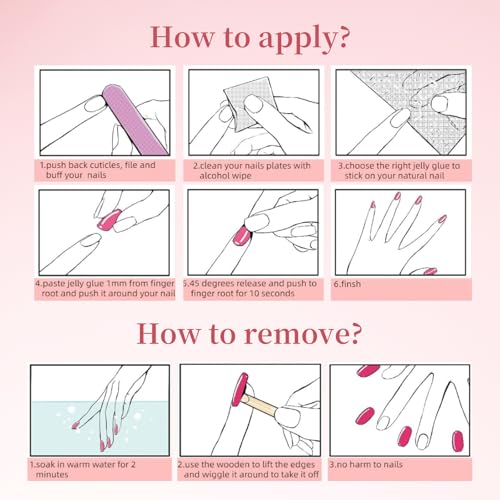 How to apply?

1.push back cuticles, file and buff your nails

2.clean your nails plates with alcohol wipe

3.choose the right jelly glue to stick on your natural nail

4.paste jelly glue 1mm from finger root and push it around your nail

5.45 degrees release and push to finger root for 10 seconds

6.finsh

How to remove?

1.soak in warm water for 2 minutes

2.use the wooden to lift the edges and wiggle it around to take it off

3.no harm to nails