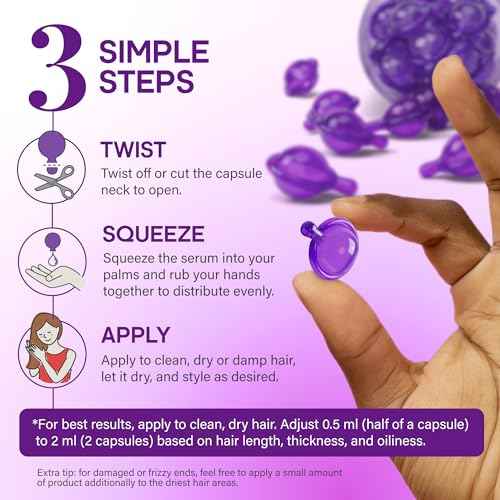 3 SIMPLE STEPS

TWIST
Twist off or cut the capsule neck to open.

SQUEEZE
Squeeze the serum into your palms and rub your hands together to distribute evenly.

APPLY
Apply to clean, dry or damp hair, let it dry, and style as desired.

*For best results, apply to clean, dry hair. Adjust 0.5 ml (half of a capsule) to 2 ml (2 capsules) based on hair length, thickness, and oiliness.

Extra tip: for damaged or frizzy ends, feel free to apply a small amount of product additionally to the driest hair areas.