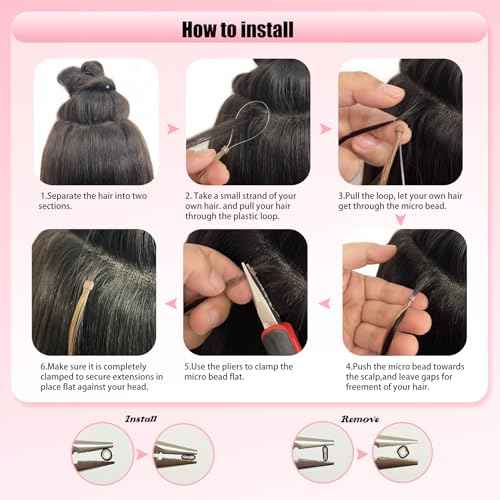 How to install

1.Separate the hair into two sections.

2. Take a small strand of your own hair. and pull your hair through the plastic loop.

3.Pull the loop, let your own hair get through the micro bead.

4.Push the micro bead towards the scalp,and leave gaps for freement of your hair.

5.Use the pliers to clamp the micro bead flat.

6.Make sure it is completely clamped to secure extensions in place flat against your head.

Install

Remove