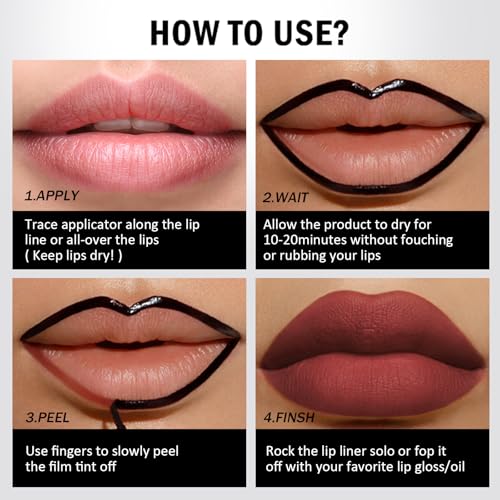 HOW TO USE?

1.APPLY

Trace applicator along the lip line or all-over the lips ( Keep lips dry! )

2.WAIT

Allow the product to dry for 10-20minutes without fouching or rubbing your lips

3.PEEL

Use fingers to slowly peel the film tint off

4.FINSH

Rock the lip liner solo or fop it off with your favorite lip gloss/oil