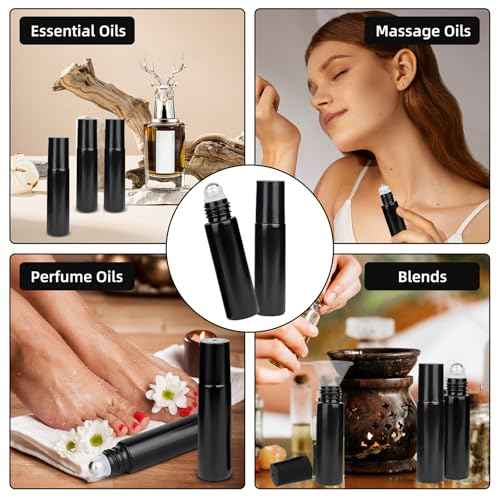 Essential Oils

Massage Oils

Perfume Oils

Blends