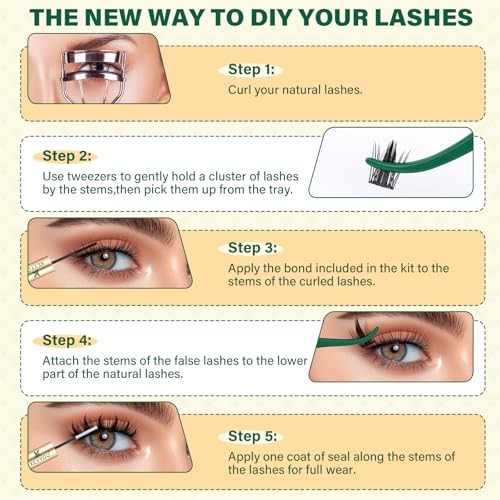 THE NEW WAY TO DIY YOUR LASHES

Step 1:
Curl your natural lashes.

Step 2:
Use tweezers to gently hold a cluster of lashes by the stems,then pick them up from the tray.

Step 3:
Apply the bond included in the kit to the stems of the curled lashes.

Step 4:
Attach the stems of the false lashes to the lower part of the natural lashes.

Step 5:
Apply one coat of seal along the stems of the lashes for full wear.