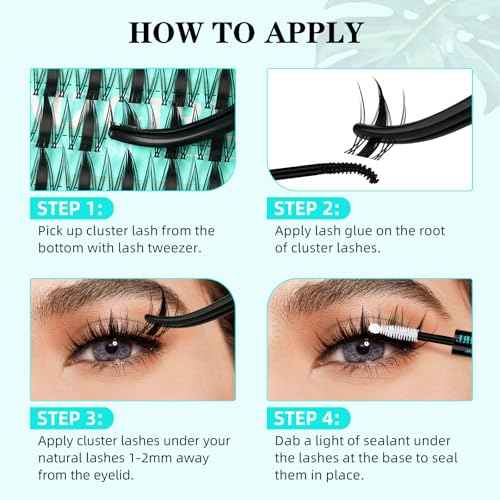 HOW TO APPLY

STEP 1:
Pick up cluster lash from the bottom with lash tweezer.

STEP 2:
Apply lash glue on the root of cluster lashes.

STEP 3:
Apply cluster lashes under your natural lashes 1-2mm away from the eyelid.

STEP 4:
Dab a light of sealant under the lashes at the base to seal them in place.