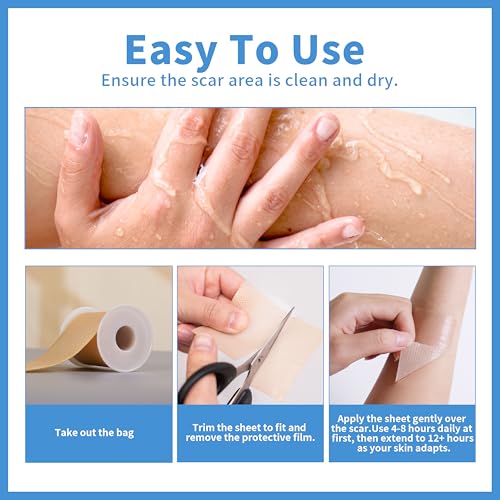 Easy To Use
Ensure the scar area is clean and dry.

Take out the bag

Trim the sheet to fit and remove the protective film.

Apply the sheet gently over the scar.Use 4-8 hours daily at first, then extend to 12+ hours as your skin adapts.