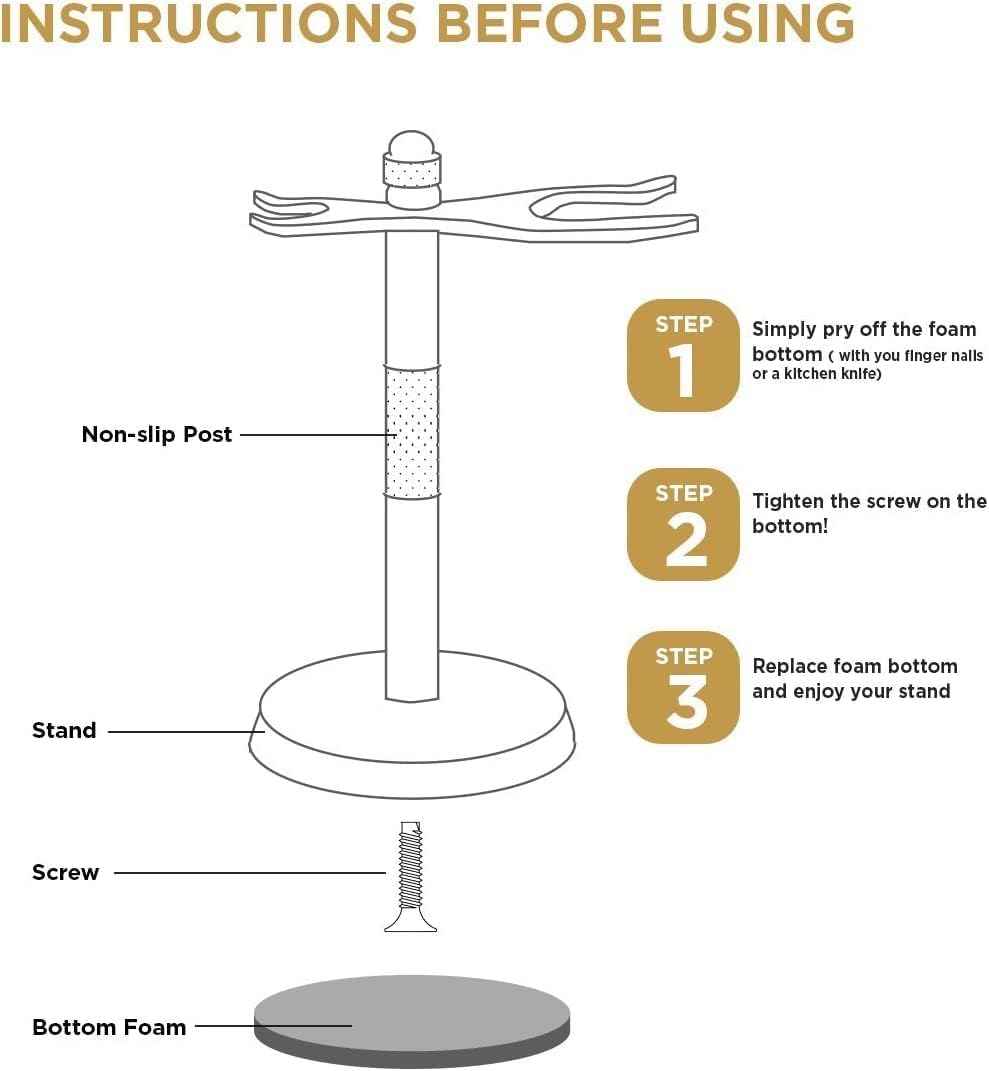 INSTRUCTIONS BEFORE USING

Non-slip Post

Stand

Screw

Bottom Foam

STEP 1
Simply pry off the foam bottom ( with you finger nails or a kitchen knife)

STEP 2
Tighten the screw on the bottom!

STEP 3
Replace foam bottom and enjoy your stand