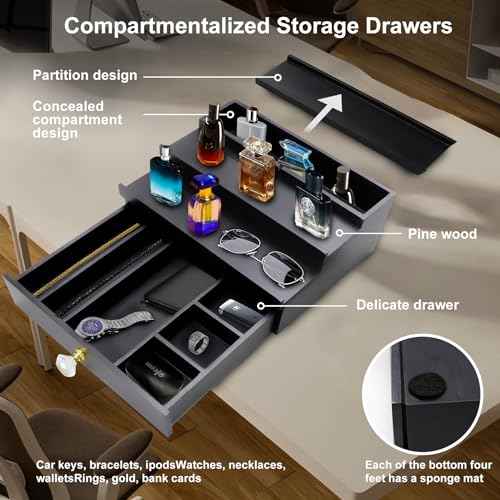 Compartmentalized Storage Drawers

Partition design

Concealed compartment design

Pine wood

Delicate drawer

Car keys, bracelets, ipodsWatches, necklaces, walletsRings, gold, bank cards

Each of the bottom four feet has a sponge mat