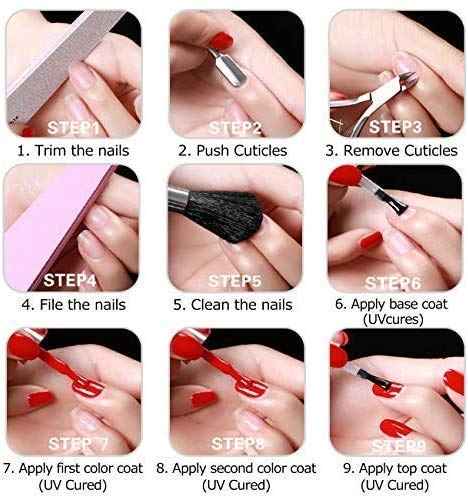 STEP1
1. Trim the nails

STEP2
2. Push Cuticles

STEP3
3. Remove Cuticles

STEP4
4. File the nails

STEP5
5. Clean the nails

STEP6
6. Apply base coat (UVcures)

STEP 7
7. Apply first color coat (UV Cured)

STEP8
8. Apply second color coat (UV Cured)

STEP9
9. Apply top coat (UV Cured)