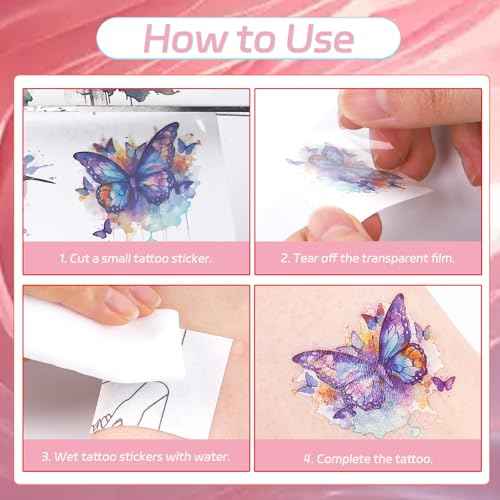 How to Use

1. Cut a small tattoo sticker.

2. Tear off the transparent film.

3. Wet tattoo stickers with water.

4. Complete the tattoo.