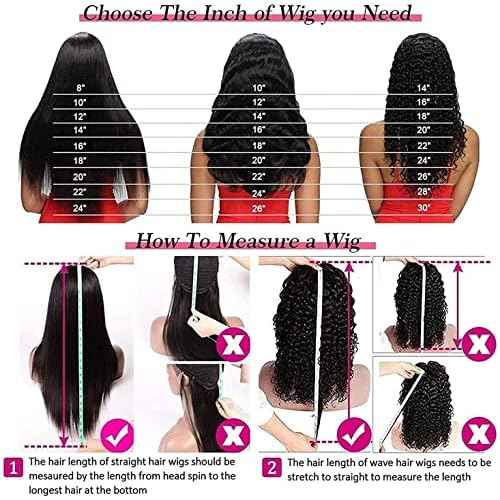 Choose The Inch of Wig you Need

8"
10"
12"
14"
16"
18"
20"
22"
24"

10"
12"
14"
16"
18"
20"
22"
24"
26"

14"
16"
18"
20"
22"
24"
26"
28"
30"

How To Measure a Wig

1 The hair length of straight hair wigs should be mesaured by the length from head spin to the longest hair at the bottom

2 The hair length of wave hair wigs needs to be stretch to straight to measure the length