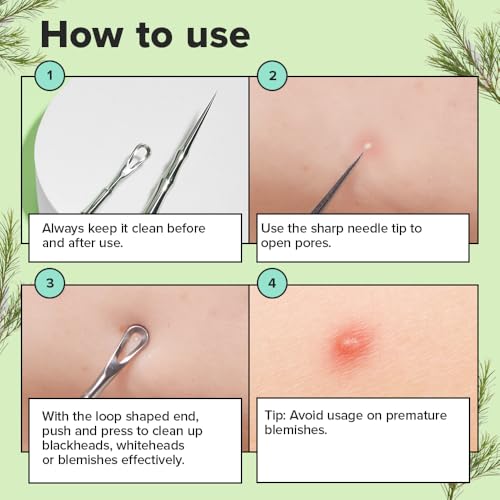 How to use

1

Always keep it clean before and after use.

2

Use the sharp needle tip to open pores.

3

With the loop shaped end, push and press to clean up blackheads, whiteheads or blemishes effectively.

4

Tip: Avoid usage on premature blemishes.