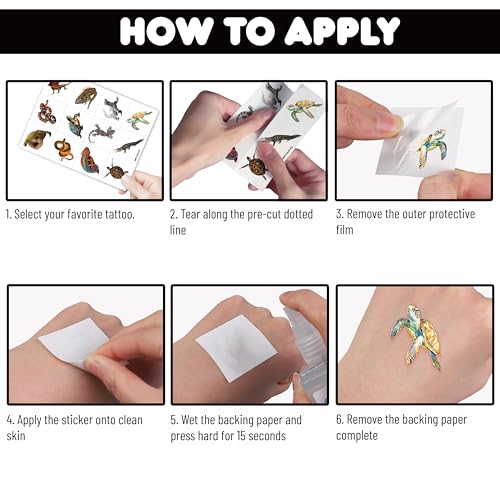 HOW TO APPLY

1. Select your favorite tattoo.

2. Tear along the pre-cut dotted line

3. Remove the outer protective film

4. Apply the sticker onto clean skin

5. Wet the backing paper and press hard for 15 seconds

6. Remove the backing paper complete