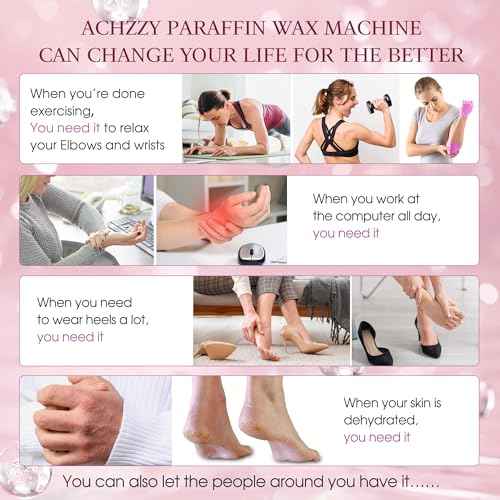 ACHZZY PARAFFIN WAX MACHINE
CAN CHANGE YOUR LIFE FOR THE BETTER

When you're done exercising, You need it to relax your Elbows and wrists

When you work at the computer all day, you need it

When you need to wear heels a lot, you need it

When your skin is dehydrated, you need it

You can also let the people around you have it......