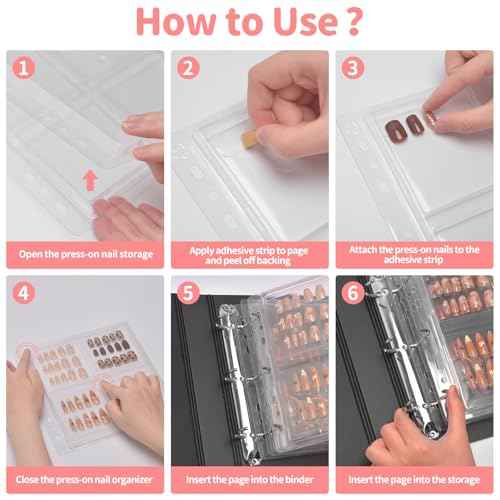 How to Use ?

1
Open the press-on nail storage

2
Apply adhesive strip to page and peel off backing

3
Attach the press-on nails to the adhesive strip

4
Close the press-on nail organizer

5
Insert the page into the binder

6
Insert the page into the storage