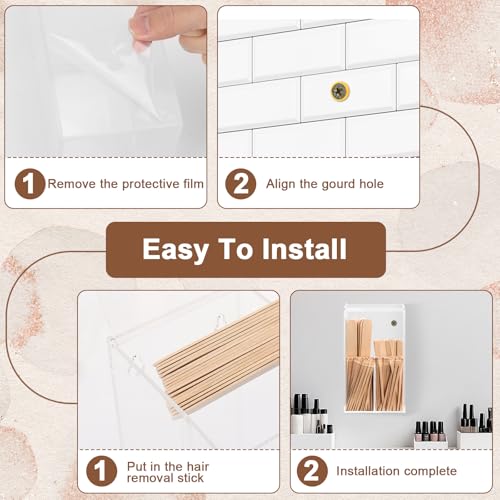 1 Remove the protective film

2 Align the gourd hole

Easy To Install

1 Put in the hair removal stick

2 Installation complete