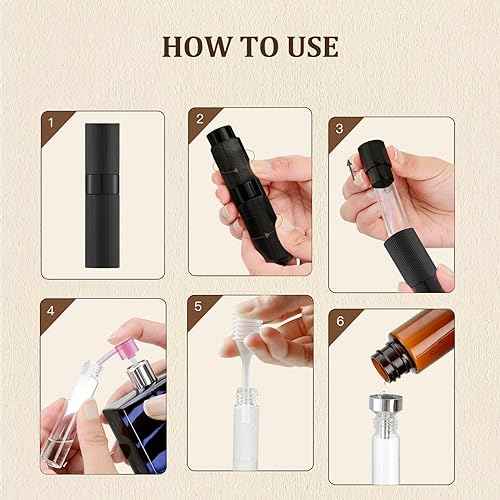 HOW TO USE

1

2

3

4

5

6