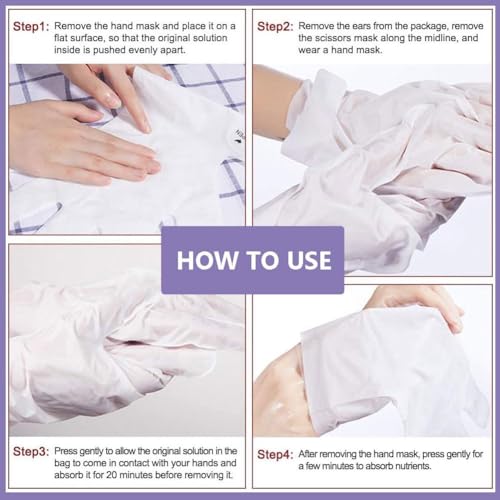 Step1: Remove the hand mask and place it on a flat surface, so that the original solution inside is pushed evenly apart.

Step2: Remove the ears from the package, remove the scissors mask along the midline, and wear a hand mask.

HOW TO USE

Step3: Press gently to allow the original solution in the bag to come in contact with your hands and absorb it for 20 minutes before removing it.

Step4: After removing the hand mask, press gently for a few minutes to absorb nutrients.