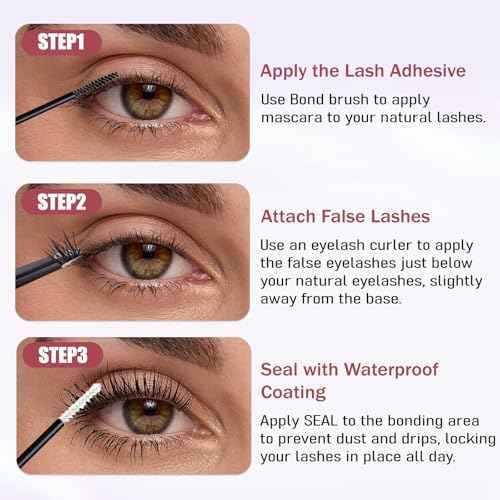 STEP1

Apply the Lash Adhesive

Use Bond brush to apply mascara to your natural lashes.

STEP2

Attach False Lashes

Use an eyelash curler to apply the false eyelashes just below your natural eyelashes, slightly away from the base.

STEP3

Seal with Waterproof Coating

Apply SEAL to the bonding area to prevent dust and drips, locking your lashes in place all day.