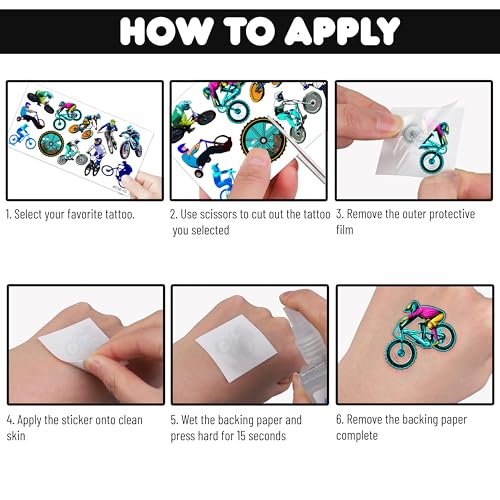 HOW TO APPLY

1. Select your favorite tattoo.

2. Use scissors to cut out the tattoo you selected

3. Remove the outer protective film

4. Apply the sticker onto clean skin

5. Wet the backing paper and press hard for 15 seconds

6. Remove the backing paper complete