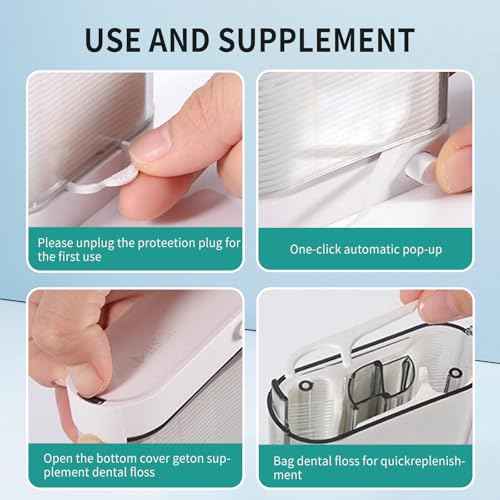 USE AND SUPPLEMENT

Please unplug the proteetion plug for the first use

One-click automatic pop-up

Open the bottom cover geton supplement dental floss

Bag dental floss for quickreplenishment