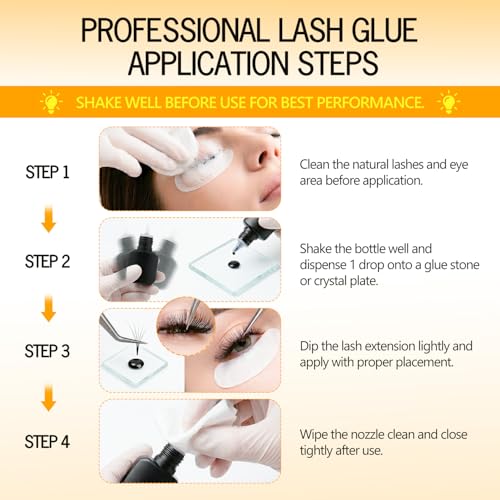 PROFESSIONAL LASH GLUE APPLICATION STEPS

SHAKE WELL BEFORE USE FOR BEST PERFORMANCE.

STEP 1

Clean the natural lashes and eye area before application.

STEP 2

Shake the bottle well and dispense 1 drop onto a glue stone or crystal plate.

STEP 3

Dip the lash extension lightly and apply with proper placement.

STEP 4

Wipe the nozzle clean and close tightly after use.