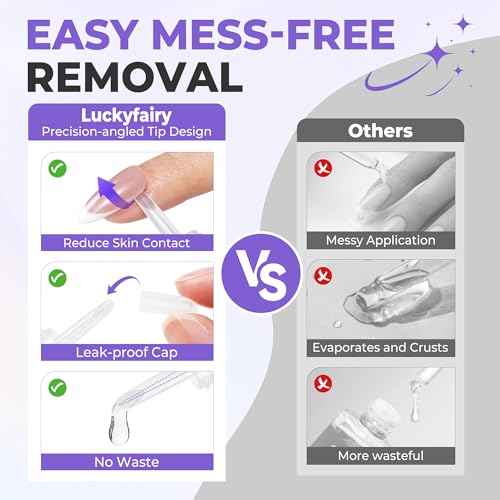 EASY MESS-FREE REMOVAL

Luckyfairy
Precision-angled Tip Design

Reduce Skin Contact

Leak-proof Cap

No Waste

VS

Others

Messy Application

Evaporates and Crusts

More wasteful