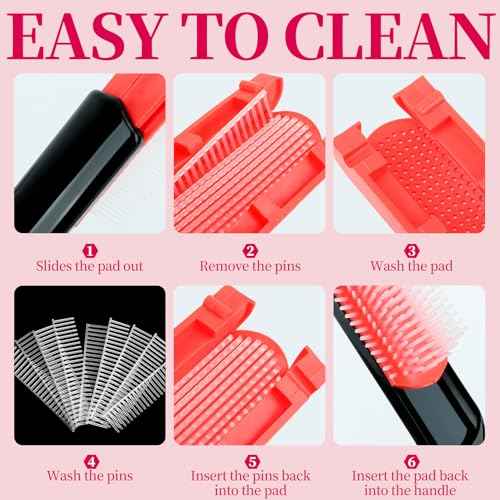 EASY TO CLEAN

1
Slides the pad out

2
Remove the pins

3
Wash the pad

4
Wash the pins

5
Insert the pins back into the pad

6
Insert the pad back into the handle