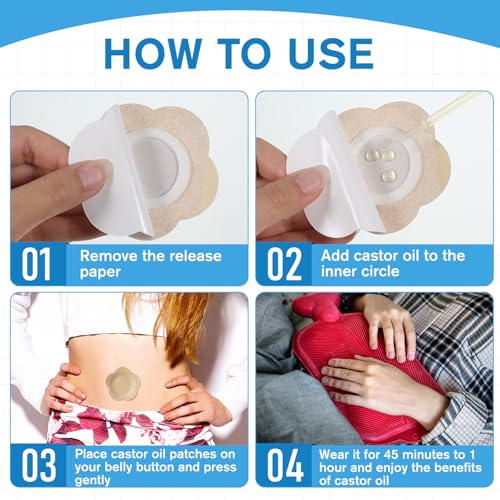 HOW TO USE

01 Remove the release paper

02 Add castor oil to the inner circle

03 Place castor oil patches on your belly button and press gently

04 Wear it for 45 minutes to 1 hour and enjoy the benefits of castor oil