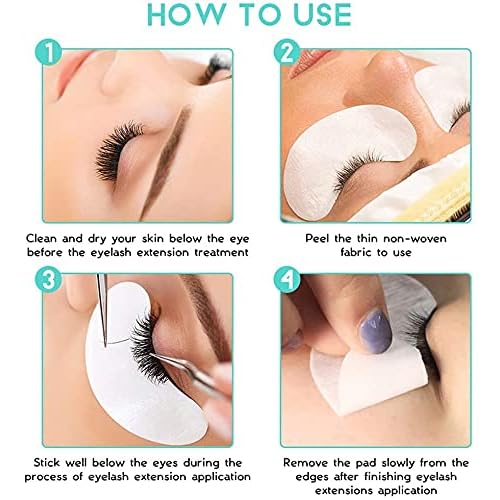 HOW TO USE

1

Clean and dry your skin below the eye before the eyelash extension treatment

2

Peel the thin non-woven fabric to use

3

Stick well below the eyes during the process of eyelash extension application

4

Remove the pad slowly from the edges after finishing eyelash extensions application