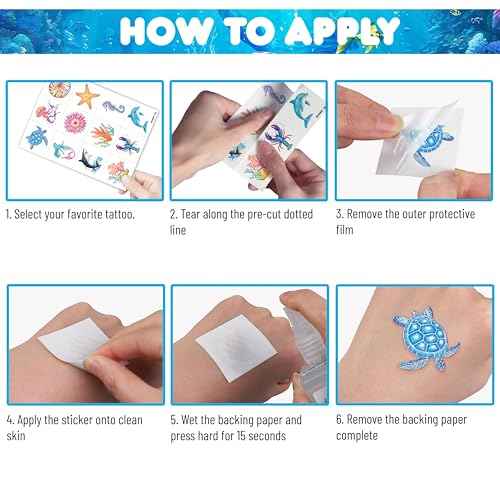 HOW TO APPLY

1. Select your favorite tattoo.

2. Tear along the pre-cut dotted line

3. Remove the outer protective film

4. Apply the sticker onto clean skin

5. Wet the backing paper and press hard for 15 seconds

6. Remove the backing paper complete