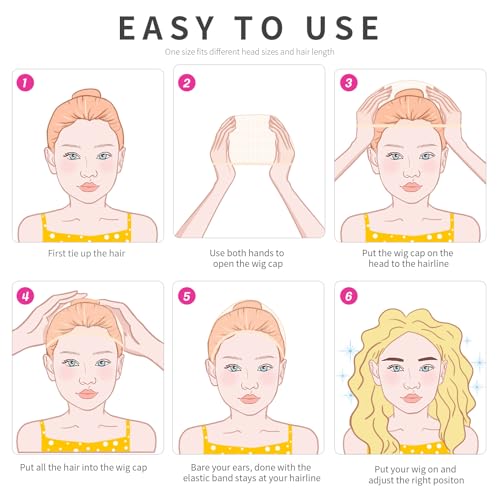 EASY TO USE

One size fits different head sizes and hair length

1

First tie up the hair

2

Use both hands to open the wig cap

3

Put the wig cap on the head to the hairline

4

Put all the hair into the wig cap

5

Bare your ears, done with the elastic band stays at your hairline

6

Put your wig on and adjust the right positon