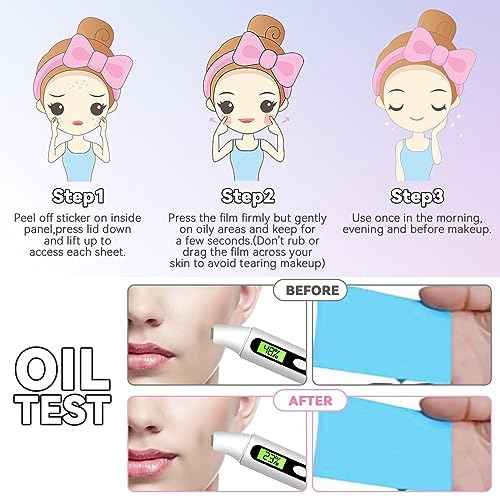 Step1
Peel off sticker on inside panel,press lid down and lift up to access each sheet.

Step2
Press the film firmly but gently on oily areas and keep for a few seconds.(Don't rub or drag the film across your skin to avoid tearing makeup)

Step3
Use once in the morning, evening and before makeup.

OIL TEST

BEFORE

48%

AFTER

23%