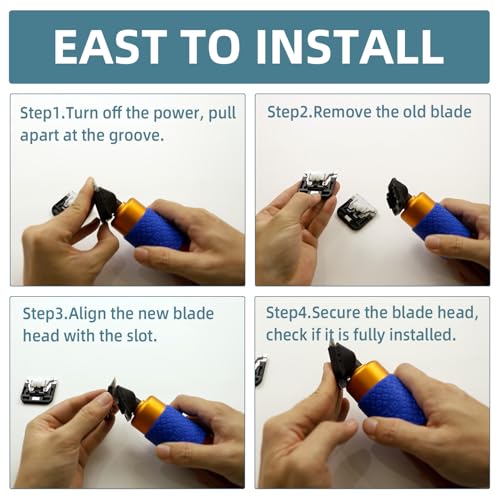 EAST TO INSTALL

Step1.Turn off the power, pull apart at the groove.

Step2.Remove the old blade

Step3.Align the new blade head with the slot.

Step4.Secure the blade head, check if it is fully installed.