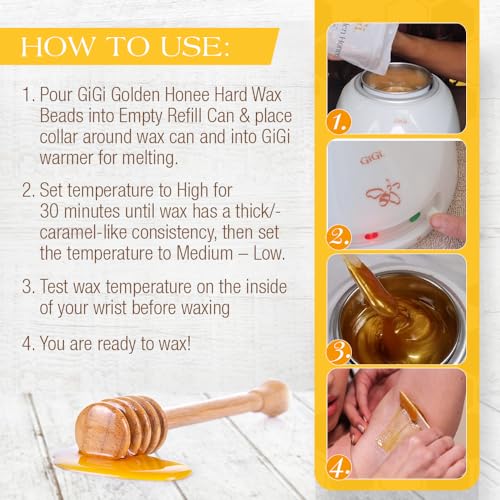 HOW TO USE:

1. Pour GiGi Golden Honee Hard Wax Beads into Empty Refill Can & place collar around wax can and into GiGi warmer for melting.

2. Set temperature to High for 30 minutes until wax has a thick/-caramel-like consistency, then set the temperature to Medium – Low.

3. Test wax temperature on the inside of your wrist before waxing

4. You are ready to wax!

1.

GiGi

2.

3.

4.