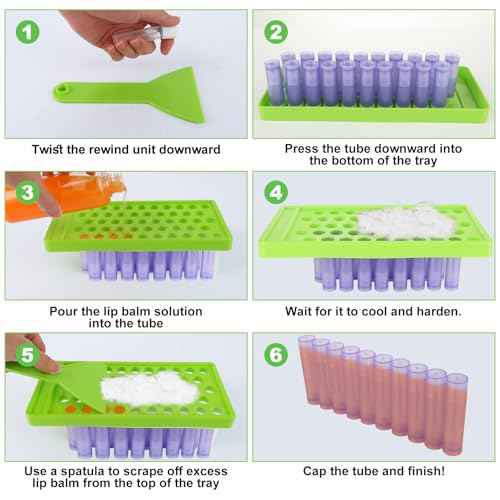 1

Twist the rewind unit downward

2

Press the tube downward into the bottom of the tray

3

Pour the lip balm solution into the tube

4

Wait for it to cool and harden.

5

Use a spatula to scrape off excess lip balm from the top of the tray

6

Cap the tube and finish!