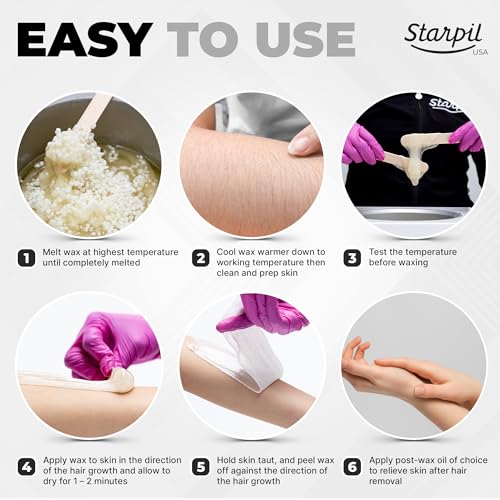 EASY TO USE

Starpil USA

Starpil

1 Melt wax at highest temperature until completely melted

2 Cool wax warmer down to working temperature then clean and prep skin

3 Test the temperature before waxing

4 Apply wax to skin in the direction of the hair growth and allow to dry for 1 – 2 minutes

5 Hold skin taut, and peel wax off against the direction of the hair growth

6 Apply post-wax oil of choice to relieve skin after hair removal