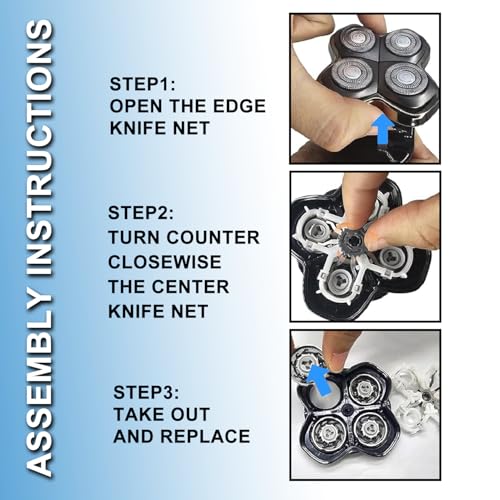 ASSEMBLY INSTRUCTIONS

STEP1:
OPEN THE EDGE KNIFE NET

STEP2:
TURN COUNTER CLOSEWISE THE CENTER KNIFE NET

STEP3:
TAKE OUT AND REPLACE