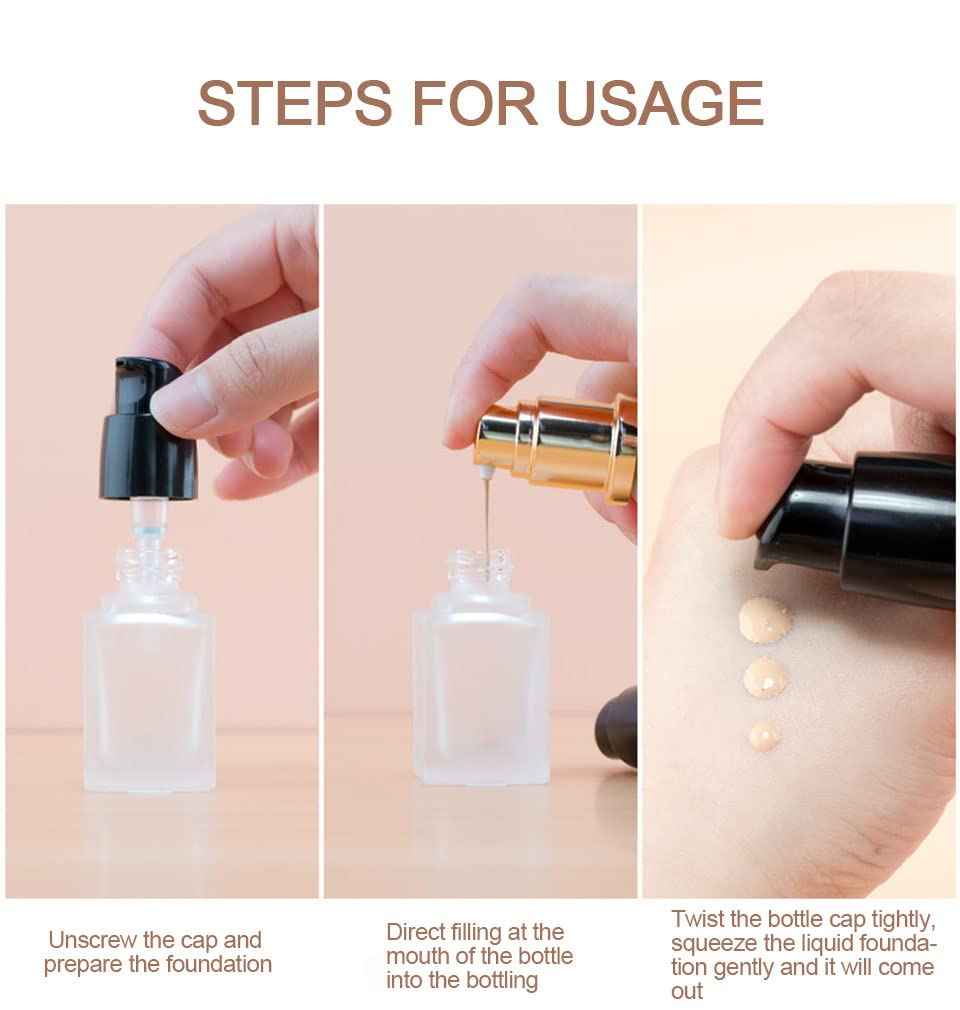 STEPS FOR USAGE

Unscrew the cap and prepare the foundation

Direct filling at the mouth of the bottle into the bottling

Twist the bottle cap tightly, squeeze the liquid foundation gently and it will come out