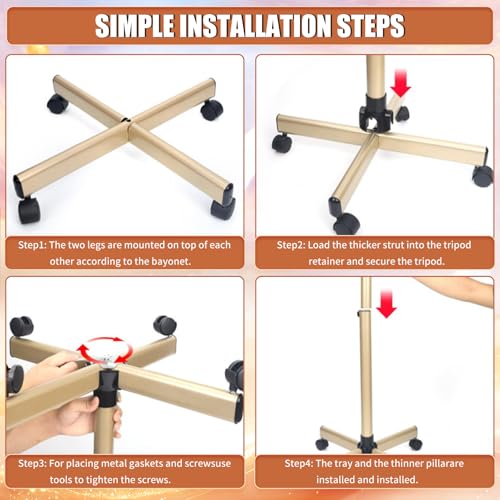 SIMPLE INSTALLATION STEPS

Step1: The two legs are mounted on top of each other according to the bayonet.

Step2: Load the thicker strut into the tripod retainer and secure the tripod.

Step3: For placing metal gaskets and screwsuse tools to tighten the screws.

Step4: The tray and the thinner pillarare installed and installed.