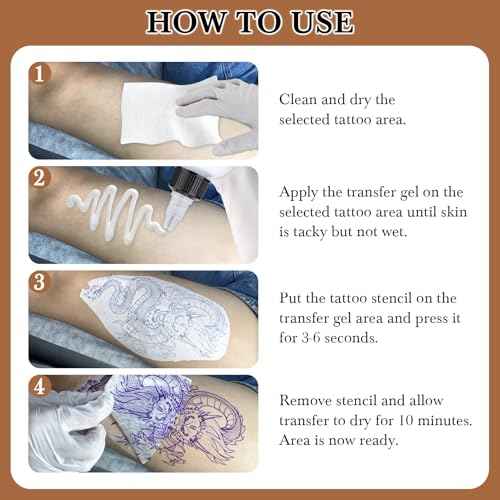 HOW TO USE

1

Clean and dry the selected tattoo area.

2

Apply the transfer gel on the selected tattoo area until skin is tacky but not wet.

3

Put the tattoo stencil on the transfer gel area and press it for 3-6 seconds.

4

Remove stencil and allow transfer to dry for 10 minutes. Area is now ready.