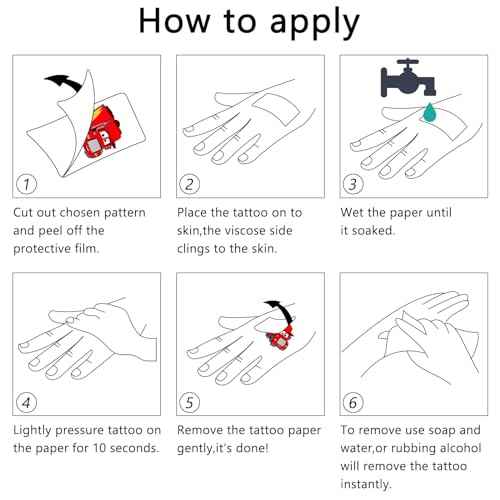 How to apply

1

Cut out chosen pattern and peel off the protective film.

2

Place the tattoo on to skin,the viscose side clings to the skin.

3

Wet the paper until it soaked.

4

Lightly pressure tattoo on the paper for 10 seconds.

5

Remove the tattoo paper gently,it's done!

6

To remove use soap and water,or rubbing alcohol will remove the tattoo instantly.