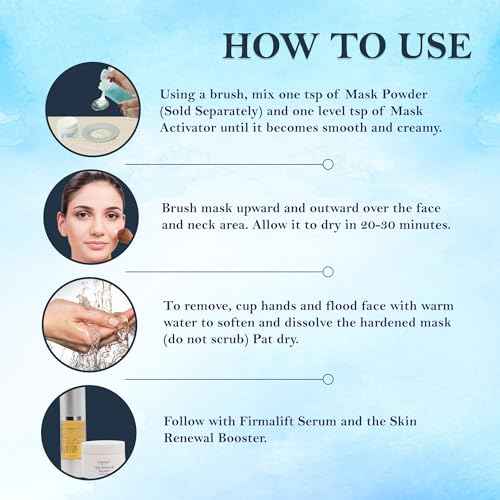 HOW TO USE

Using a brush, mix one tsp of Mask Powder (Sold Separately) and one level tsp of Mask Activator until it becomes smooth and creamy.

Brush mask upward and outward over the face and neck area. Allow it to dry in 20-30 minutes.

To remove, cup hands and flood face with warm water to soften and dissolve the hardened mask (do not scrub) Pat dry.

Follow with Firmalift Serum and the Skin Renewal Booster.