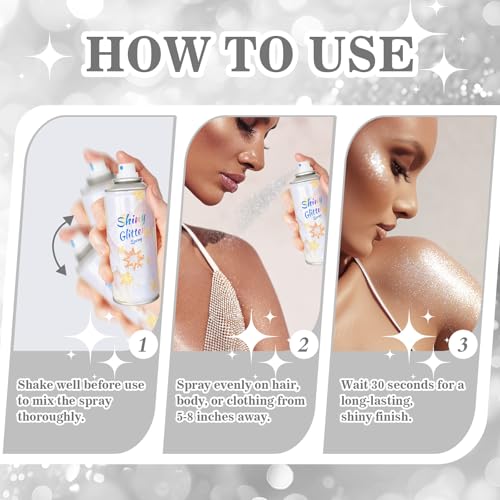 HOW TO USE

Shiny Glitter Spray

1

Shake well before use to mix the spray thoroughly.

Shiny Glitter Spray

2

Spray evenly on hair, body, or clothing from 5-8 inches away.

3

Wait 30 seconds for a long-lasting, shiny finish.