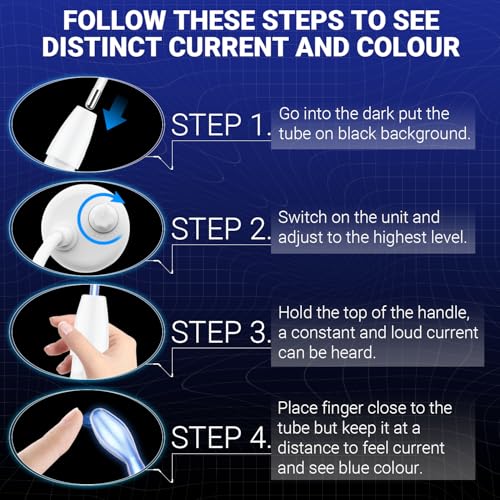 FOLLOW THESE STEPS TO SEE DISTINCT CURRENT AND COLOUR

STEP 1. Go into the dark put the tube on black background.

STEP 2. Switch on the unit and adjust to the highest level.

STEP 3. Hold the top of the handle, a constant and loud current can be heard.

STEP 4. Place finger close to the tube but keep it at a distance to feel current and see blue colour.