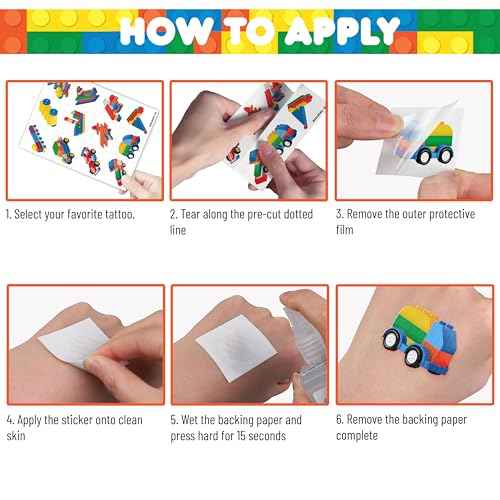 HOW TO APPLY

1. Select your favorite tattoo.

2. Tear along the pre-cut dotted line

3. Remove the outer protective film

4. Apply the sticker onto clean skin

5. Wet the backing paper and press hard for 15 seconds

6. Remove the backing paper complete