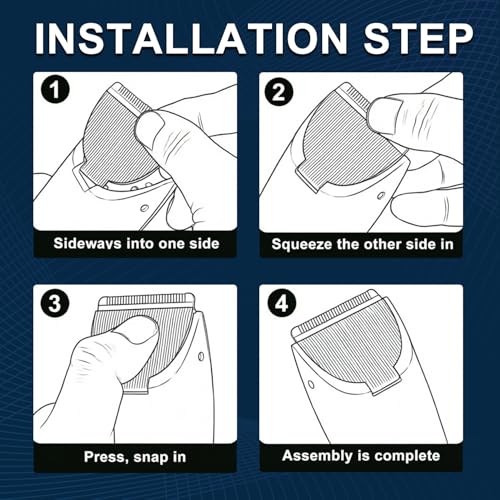 INSTALLATION STEP

1

Sidewavs into one side

2

Squeeze the other side in

3

Press, snap in

4

Assembly is complete